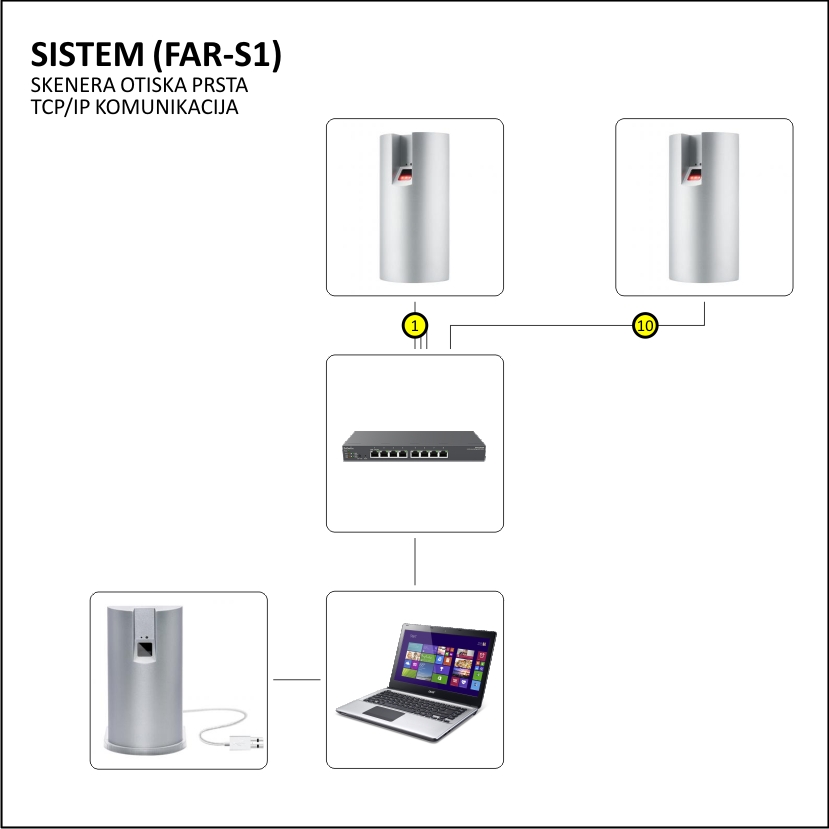 SISTEM (FAR-S1)
SKENERA OTISKA PRSTA
TCP/IP KOMUNIKACIJA

1

10