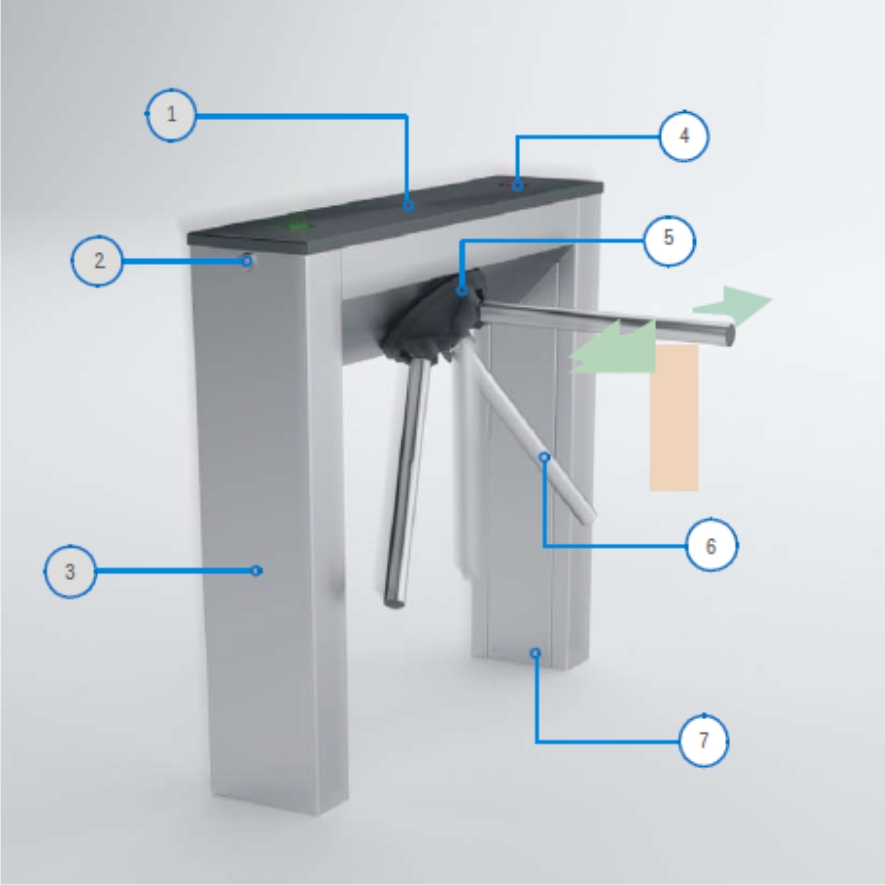 1
4
2
5
3
6
7